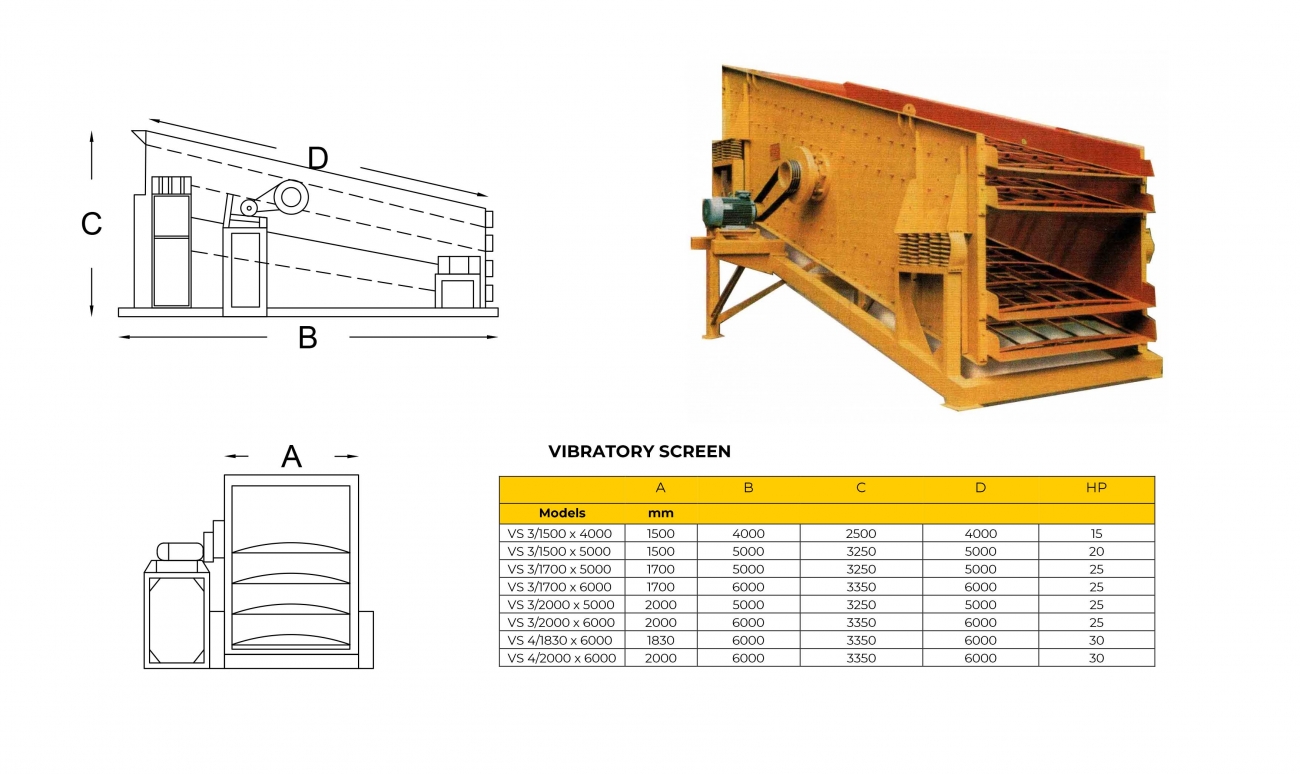 D

C

B

A

VIBRATORY SCREEN

| | A | B | C | D | HP |
|---|---|---|---|---|---|
| Models | mm | | | | |
| VS 3/1500 x 4000 | 1500 | 4000 | 2500 | 4000 | 15 |
| VS 3/1500 x 5000 | 1500 | 5000 | 3250 | 5000 | 20 |
| VS 3/1700 x 5000 | 1700 | 5000 | 3250 | 5000 | 25 |
| VS 3/1700 x 6000 | 1700 | 6000 | 3350 | 6000 | 25 |
| VS 3/2000 x 5000 | 2000 | 5000 | 3250 | 5000 | 25 |
| VS 3/2000 x 6000 | 2000 | 6000 | 3350 | 6000 | 25 |
| VS 4/1830 x 6000 | 1830 | 6000 | 3350 | 6000 | 30 |
| VS 4/2000 x 6000 | 2000 | 6000 | 3350 | 6000 | 30 |